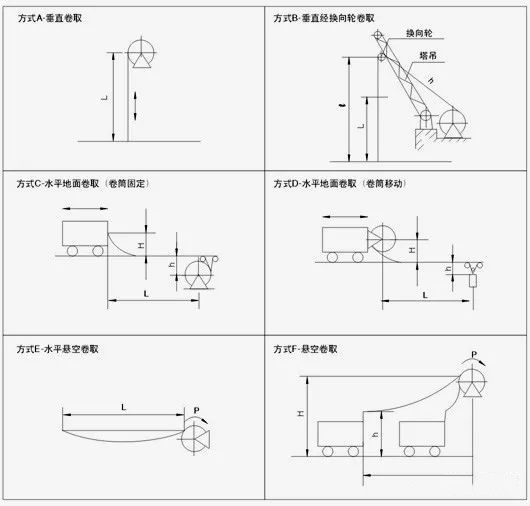 方式A-垂直卷取

L

方式B-垂直经换向轮卷取

换向轮

塔吊

h

ℓ

L

方式C-水平地面卷取（卷筒固定）

H

h

L

方式D-水平地面卷取（卷筒移动）

H

h

L

方式E-水平悬空卷取

L

P

方式F-悬空卷取

P

H

h